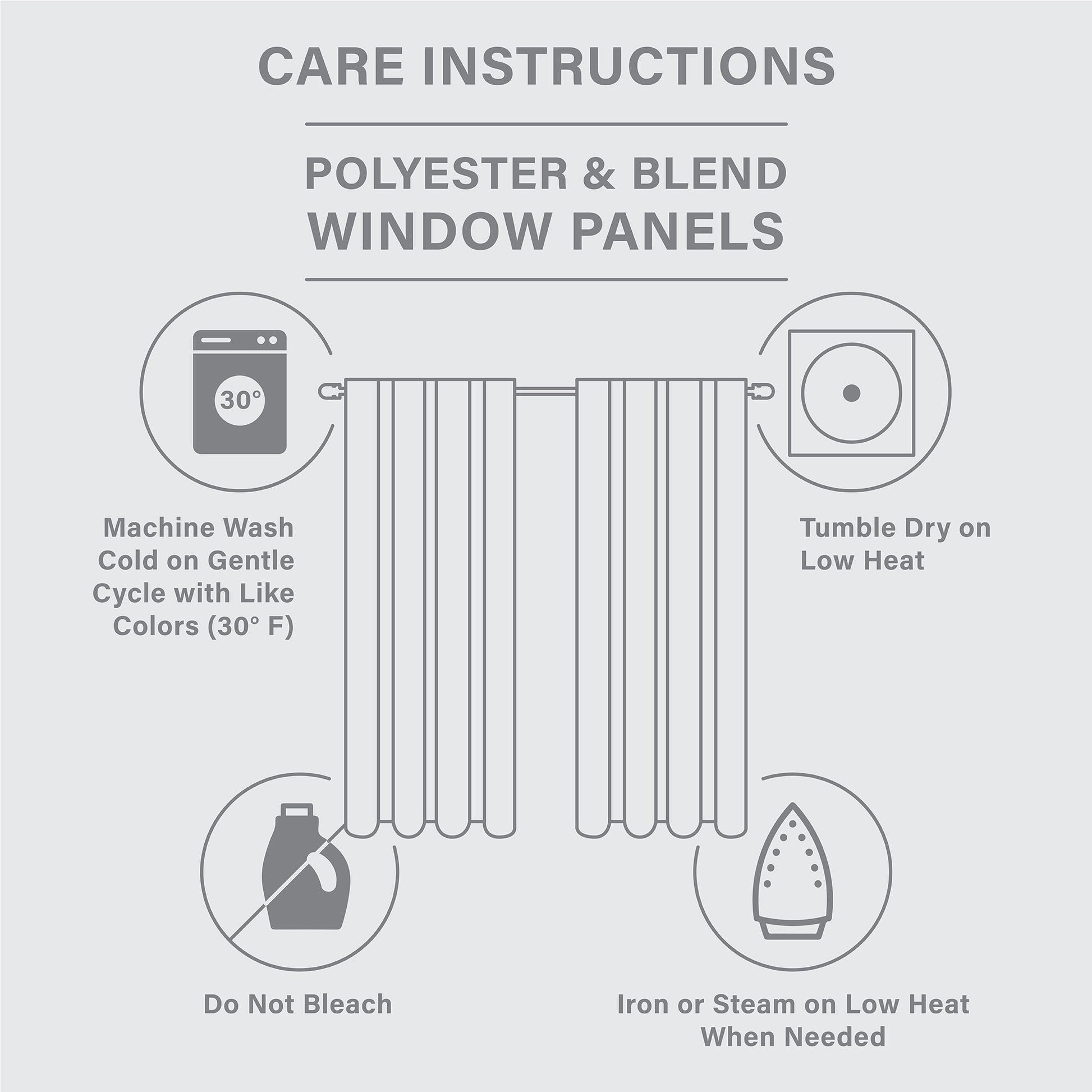 CARE INSTRUCTIONS

POLYESTER & BLEND
WINDOW PANELS

30°

Machine Wash Cold on Gentle Cycle with Like Colors (30° F)

Tumble Dry on Low Heat

Do Not Bleach

Iron or Steam on Low Heat When Needed