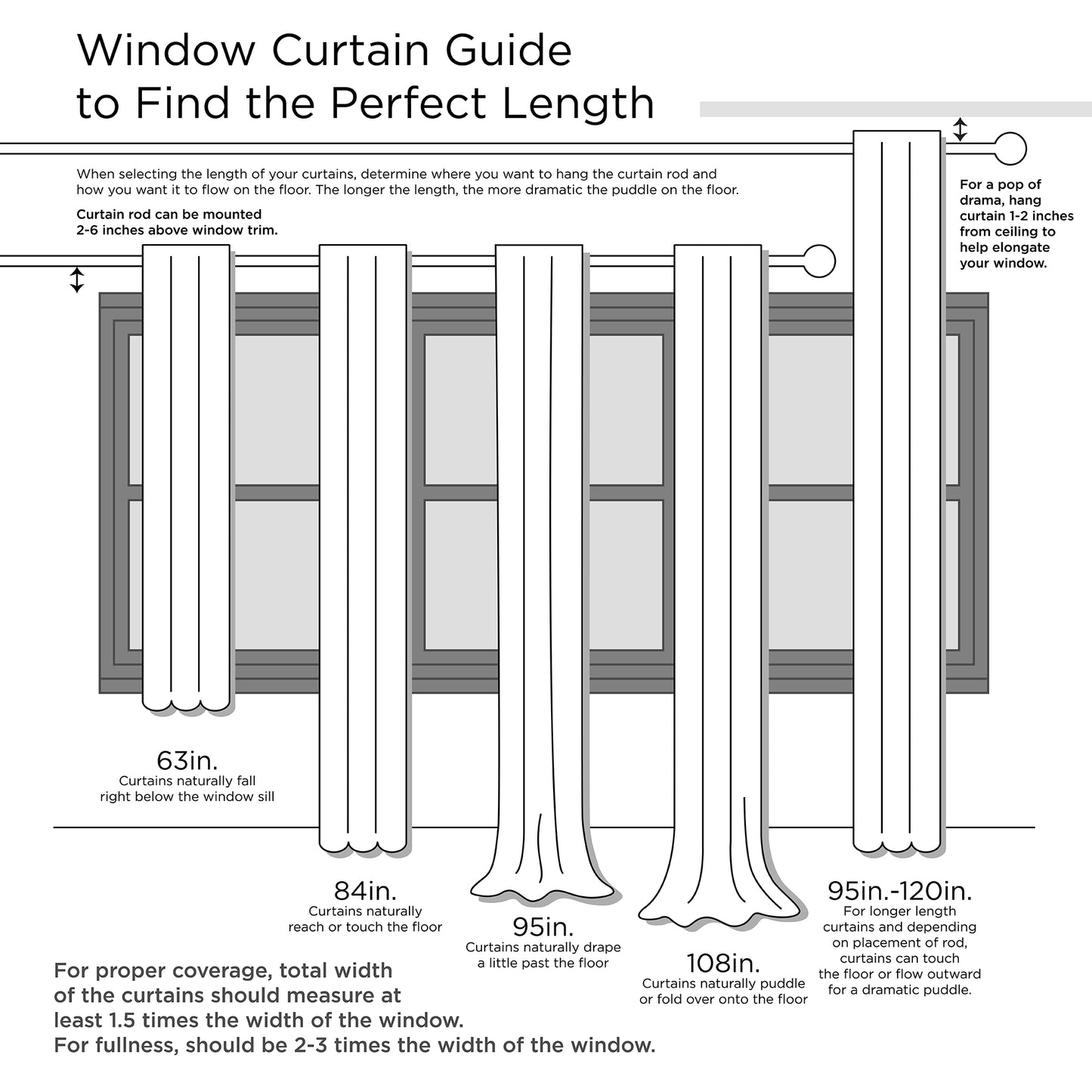 Window Curtain Guide
to Find the Perfect Length

When selecting the length of your curtains, determine where you want to hang the curtain rod and how you want it to flow on the floor. The longer the length, the more dramatic the puddle on the floor.

Curtain rod can be mounted 2-6 inches above window trim.

For a pop of drama, hang curtain 1-2 inches from ceiling to help elongate your window.

63in.
Curtains naturally fall right below the window sill

84in.
Curtains naturally reach or touch the floor

95in.
Curtains naturally drape a little past the floor

108in.
Curtains naturally puddle or fold over onto the floor

95in.-120in.
For longer length curtains and depending on placement of rod, curtains can touch the floor or flow outward for a dramatic puddle.

For proper coverage, total width of the curtains should measure at least 1.5 times the width of the window.
For fullness, should be 2-3 times the width of the window.